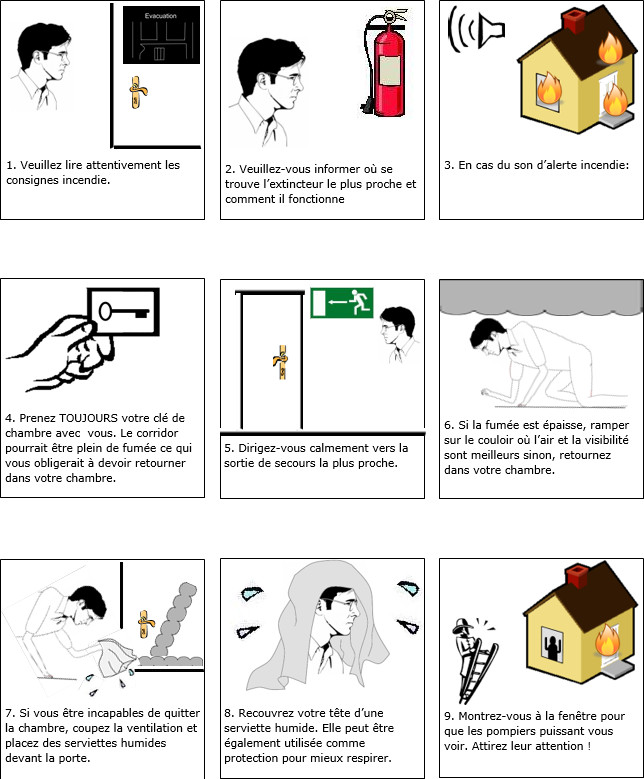 Evacuation

1. Veuillez lire attentivement les consignes incendie.

2. Veuillez-vous informer où se trouve l'extincteur le plus proche et comment il fonctionne

3. En cas du son d'alerte incendie:

4. Prenez TOUJOURS votre clé de chambre avec vous. Le corridor pourrait être plein de fumée ce qui vous obligerait à devoir retourner dans votre chambre.

5. Dirigez-vous calmement vers la sortie de secours la plus proche.

6. Si la fumée est épaisse, ramper sur le couloir où l'air et la visibilité sont meilleurs sinon, retournez dans votre chambre.

7. Si vous être incapables de quitter la chambre, coupez la ventilation et placez des serviettes humides devant la porte.

8. Recouvrez votre tête d'une serviette humide. Elle peut être également utilisée comme protection pour mieux respirer.

9. Montrez-vous à la fenêtre pour que les pompiers puissant vous voir. Attirez leur attention !